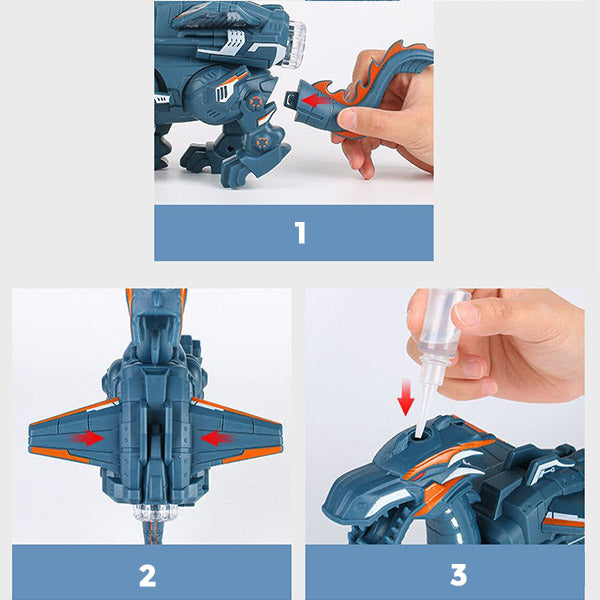 1

2

3